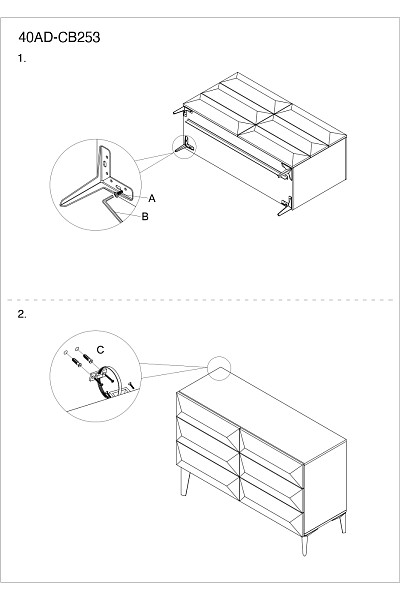 40AD-CB253

1.

A

B

2.

C