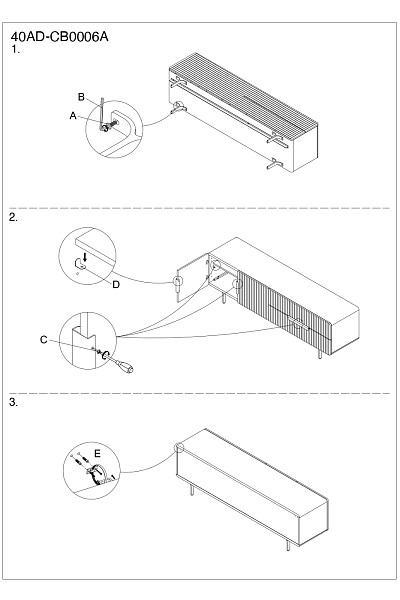 40AD-CB0006A
1.

B
A

2.

D
C

3.

E