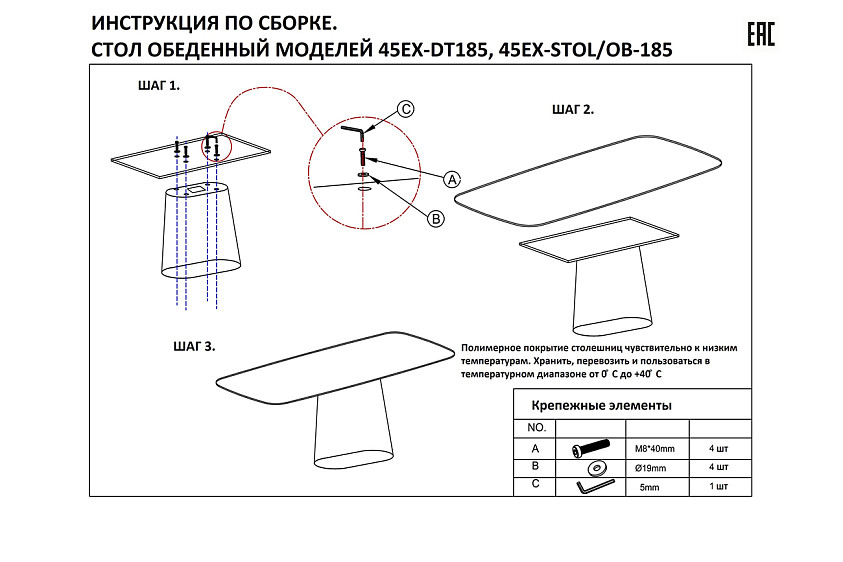 ИНСТРУКЦИЯ ПО СБОРКЕ.
СТОЛ ОБЕДЕННЫЙ МОДЕЛЕЙ 45EX-DT185, 45EX-STOL/OB-185

EAC

ШАГ 1.

C

A

B

ШАГ 2.

ШАГ 3.

Полимерное покрытие столешниц чувствительно к низким температурам. Хранить, перевозить и пользоваться в температурном диапазоне от 0° C до +40° C

Крепежные элементы

| NO. | | | |
|---|---|---|---|
| A | | M8*40mm | 4 шт |
| B | | Ø19mm | 4 шт |
| C | | 5mm | 1 шт |