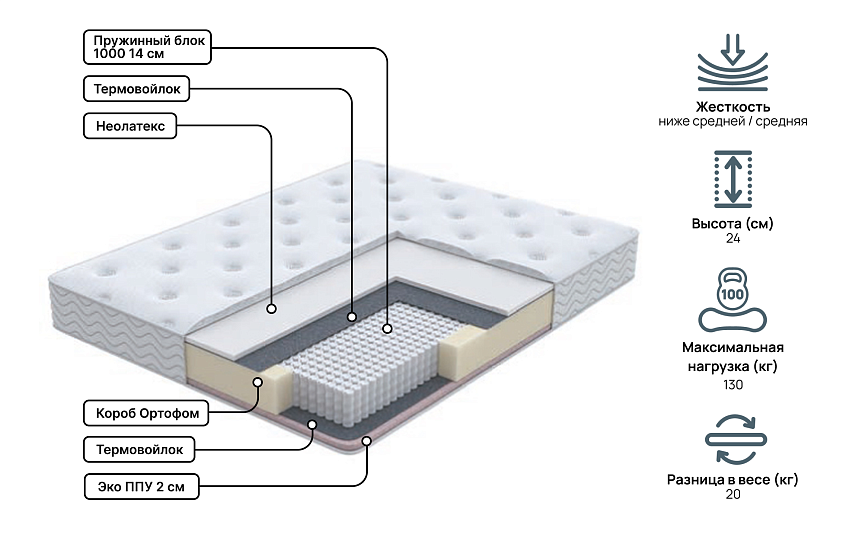 Пружинный блок 1000 14 см

Термовойлок

Неолатекс

Короб Ортофом

Термовойлок

Эко ППУ 2 см

Жесткость
ниже средней / средняя

Высота (см)
24

100

Максимальная нагрузка (кг)
130

Разница в весе (кг)
20