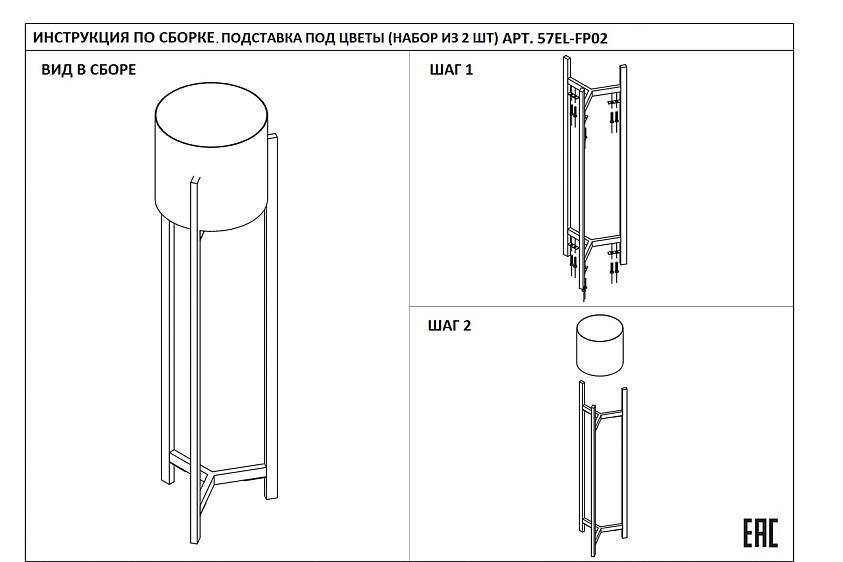 ИНСТРУКЦИЯ ПО СБОРКЕ. ПОДСТАВКА ПОД ЦВЕТЫ (НАБОР ИЗ 2 ШТ) АРТ. 57EL-FP02

ВИД В СБОРЕ

ШАГ 1

ШАГ 2

EAC