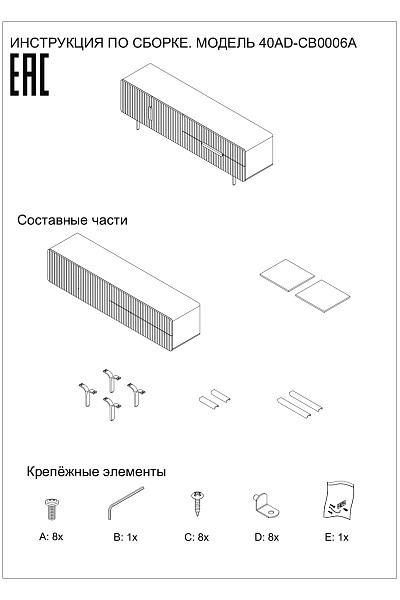 ИНСТРУКЦИЯ ПО СБОРКЕ. МОДЕЛЬ 40AD-CB0006A

EAC

Составные части

Крепёжные элементы

A: 8x

B: 1x

C: 8x

D: 8x

E: 1x