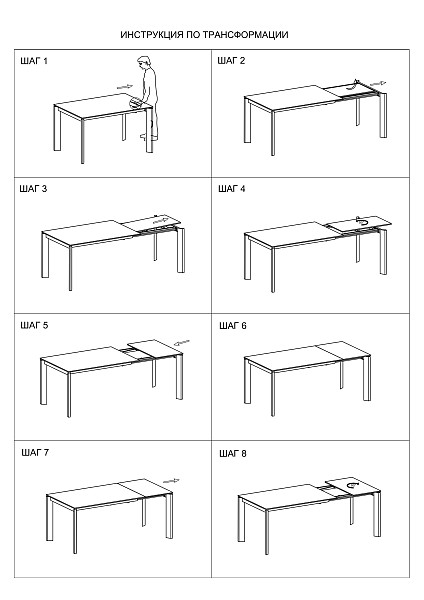 ИНСТРУКЦИЯ ПО ТРАНСФОРМАЦИИ

ШАГ 1

ШАГ 2

ШАГ 3

ШАГ 4

ШАГ 5

ШАГ 6

ШАГ 7

ШАГ 8