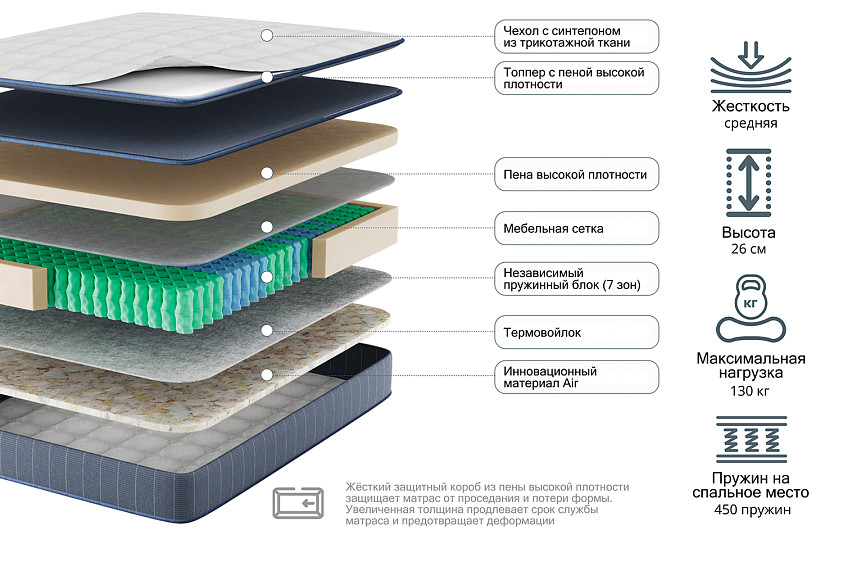 Чехол с синтепоном из трикотажной ткани

Топпер с пеной высокой плотности

Пена высокой плотности

Мебельная сетка

Независимый пружинный блок (7 зон)

Термовойлок

Инновационный материал Air

Жёсткий защитный короб из пены высокой плотности защищает матрас от проседания и потери формы. Увеличенная толщина продлевает срок службы матраса и предотвращает деформации

Жесткость
средняя

Высота
26 см

кг

Максимальная нагрузка
130 кг

Пружин на спальное место
450 пружин