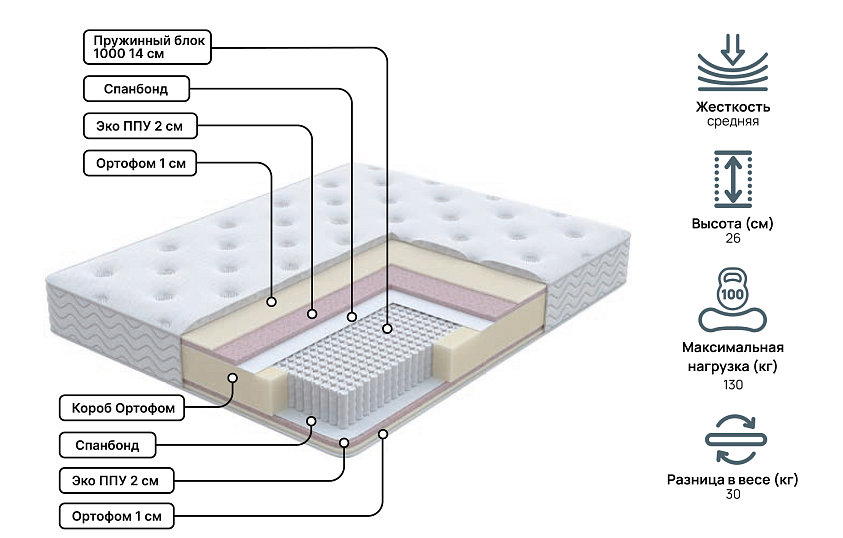 Пружинный блок 1000 14 см

Спанбонд

Эко ППУ 2 см

Ортофом 1 см

Короб Ортофом

Спанбонд

Эко ППУ 2 см

Ортофом 1 см

Жесткость
средняя

Высота (см)
26

100

Максимальная нагрузка (кг)
130

Разница в весе (кг)
30