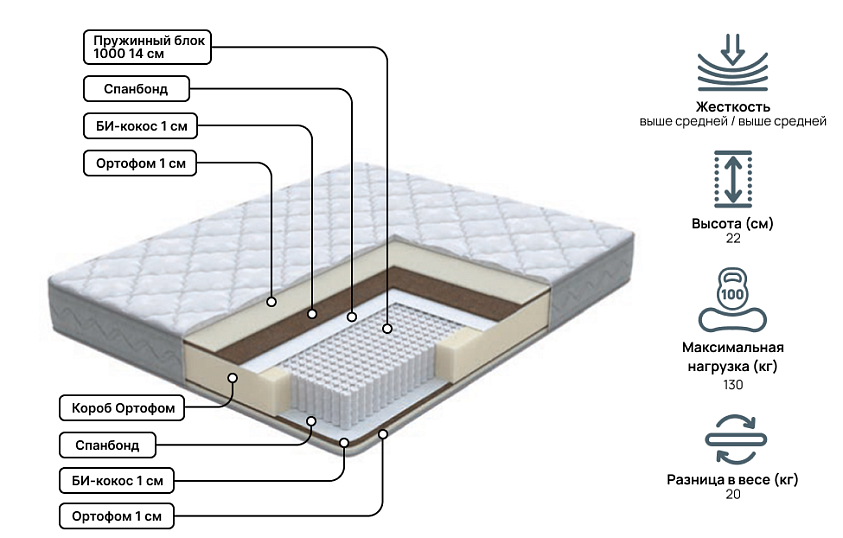 Пружинный блок 1000 14 см

Спанбонд

БИ-кокос 1 см

Ортофом 1 см

Короб Ортофом

Спанбонд

БИ-кокос 1 см

Ортофом 1 см

Жесткость
выше средней / выше средней

Высота (см)
22

100

Максимальная нагрузка (кг)
130

Разница в весе (кг)
20