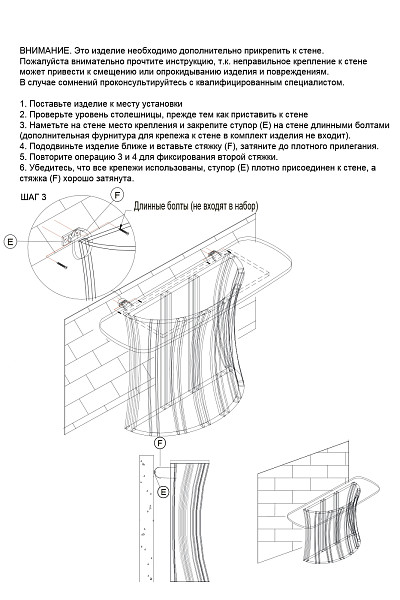 ВНИМАНИЕ. Это изделие необходимо дополнительно прикрепить к стене. Пожалуйста внимательно прочтите инструкцию, т.к. неправильное крепление к стене может привести к смещению или опрокидыванию изделия и повреждениям. В случае сомнений проконсультируйтесь с квалифицированным специалистом.

1. Поставьте изделие к месту установки
2. Проверьте уровень столешницы, прежде тем как приставить к стене
3. Наметьте на стене место крепления и закрепите ступор (E) на стене длинными болтами (дополнительная фурнитура для крепежа к стене в комплект изделия не входит).
4. Пододвиньте изделие ближе и вставьте стяжку (F), затяните до плотного прилегания.
5. Повторите операцию 3 и 4 для фиксирования второй стяжки.
6. Убедитесь, что все крепежи использованы, ступор (E) плотно присоединен к стене, а стяжка (F) хорошо затянута.

ШАГ 3

F

Длинные болты (не входят в набор)

E

F

E