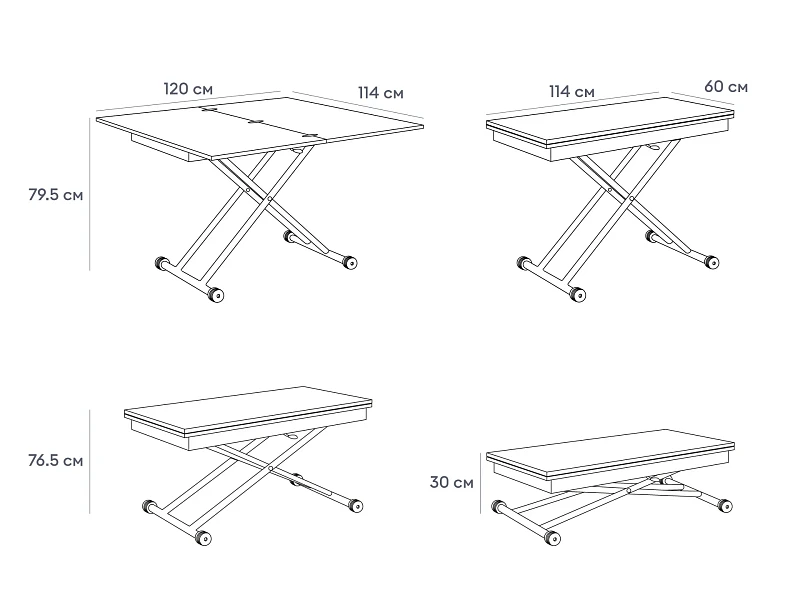 120 см
114 см
79.5 см
114 см
60 см
76.5 см
30 см