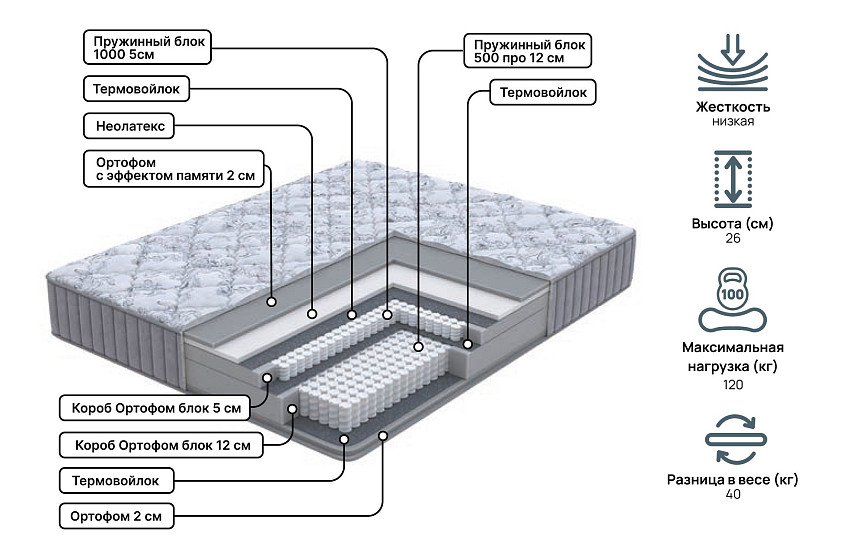 Пружинный блок 1000 5см

Термовойлок

Неолатекс

Ортофом с эффектом памяти 2 см

Пружинный блок 500 про 12 см

Термовойлок

Короб Ортофом блок 5 см

Короб Ортофом блок 12 см

Термовойлок

Ортофом 2 см

Жесткость
низкая

Высота (см)
26

100

Максимальная нагрузка (кг)
120

Разница в весе (кг)
40