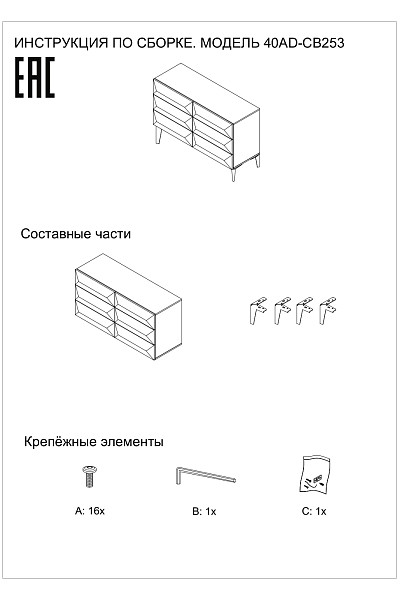 ИНСТРУКЦИЯ ПО СБОРКЕ. МОДЕЛЬ 40AD-CB253

EAC

Составные части

Крепёжные элементы

A: 16x

B: 1x

C: 1x